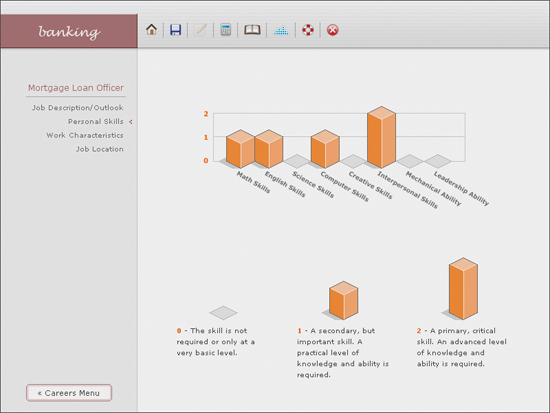 banking

Mortgage Loan Officer

Job Description/Outlook
Personal Skills <
Work Characteristics
Job Location

2
1
0

Math Skills
English Skills
Science Skills
Computer Skills
Creative Skills
Interpersonal Skills
Mechanical Ability
Leadership Ability

0 - The skill is not required or only at a very basic level.

1 - A secondary, but important skill. A practical level of knowledge and ability is required.

2 - A primary, critical skill. An advanced level of knowledge and ability is required.

< Careers Menu